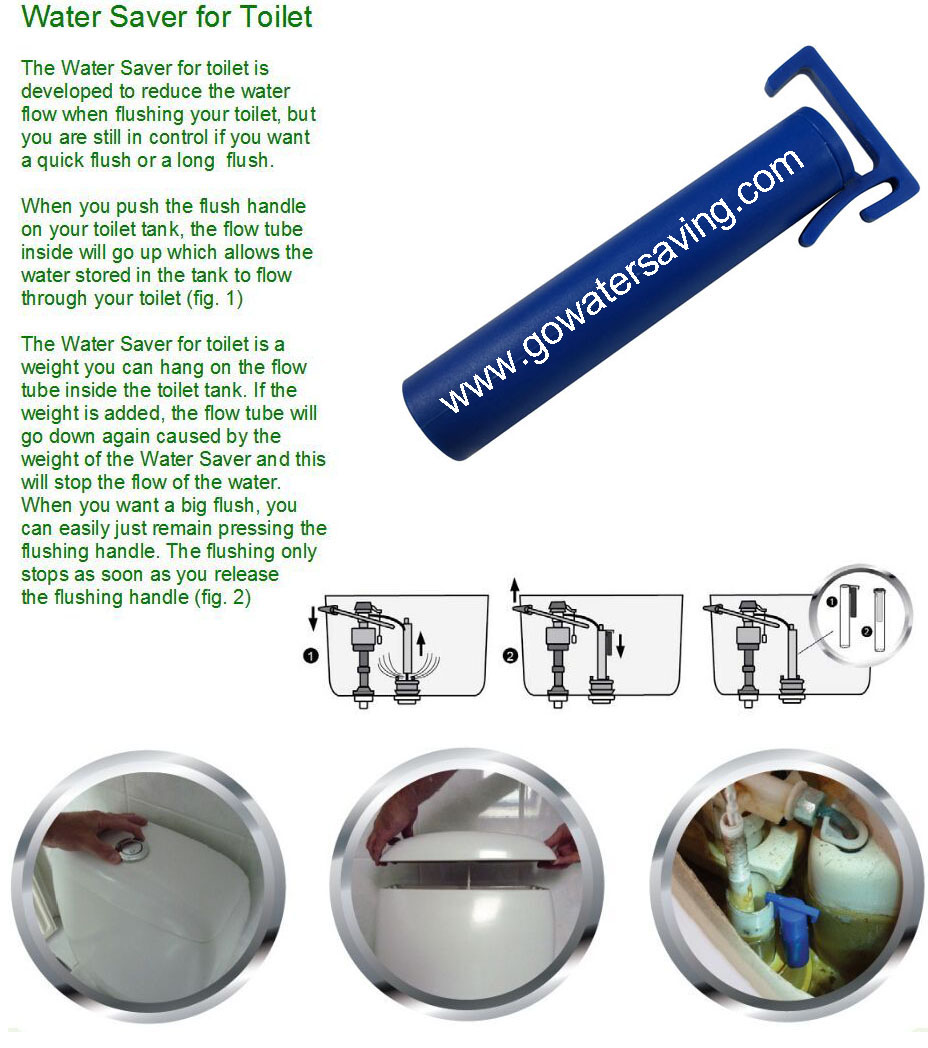 Water Saver for Toilet

The Water Saver for toilet is developed to reduce the water flow when flushing your toilet, but you are still in control if you want a quick flush or a long flush.

When you push the flush handle on your toilet tank, the flow tube inside will go up which allows the water stored in the tank to flow through your toilet (fig. 1)

The Water Saver for toilet is a weight you can hang on the flow tube inside the toilet tank. If the weight is added, the flow tube will go down again caused by the weight of the Water Saver and this will stop the flow of the water. When you want a big flush, you can easily just remain pressing the flushing handle. The flushing only stops as soon as you release the flushing handle (fig. 2)

www.gowatersaving.com

1

2

1

2